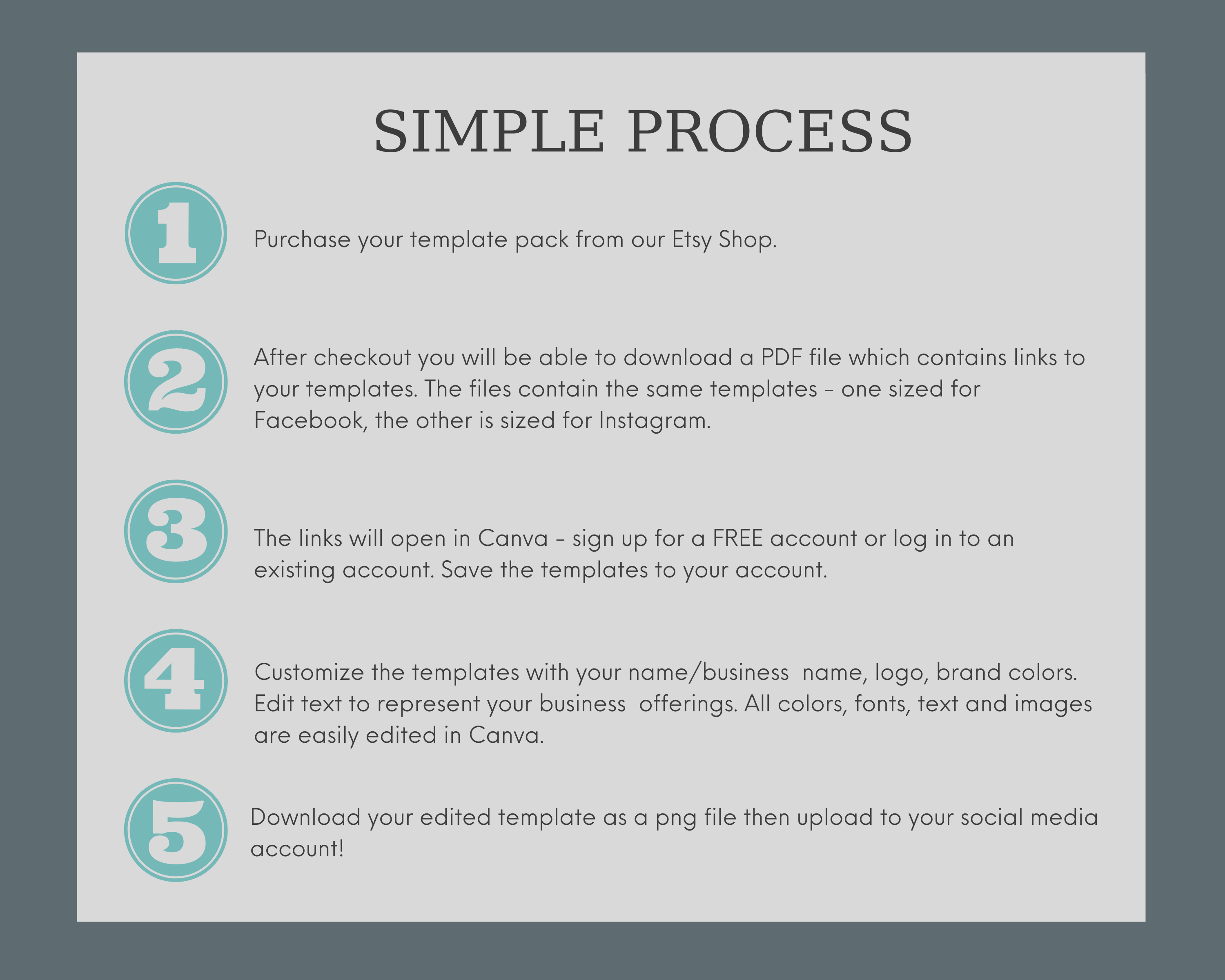 SIMPLE PROCESS

1

Purchase your template pack from our Etsy Shop.

2

After checkout you will be able to download a PDF file which contains links to your templates. The files contain the same templates - one sized for Facebook, the other is sized for Instagram.

3

The links will open in Canva - sign up for a FREE account or log in to an existing account. Save the templates to your account.

4

Customize the templates with your name/business name, logo, brand colors. Edit text to represent your business offerings. All colors, fonts, text and images are easily edited in Canva.

5

Download your edited template as a png file then upload to your social media account!